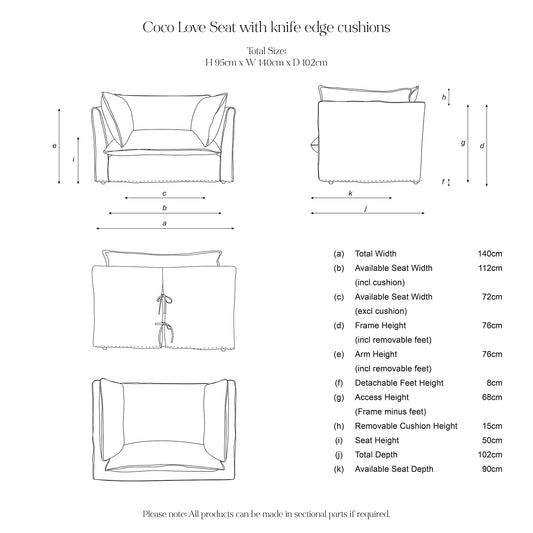 Coco Love Seat with knife edge cushions

Total Size:
H 95cm x W 140cm x D 102cm

e
i
c
b
a
h
g
d
f
k
j

| | | |
|---|---|---|
| (a) | Total Width | 140cm |
| (b) | Available Seat Width (incl cushion) | 112cm |
| (c) | Available Seat Width (excl cushion) | 72cm |
| (d) | Frame Height (incl removable feet) | 76cm |
| (e) | Arm Height (incl removable feet) | 76cm |
| (f) | Detachable Feet Height | 8cm |
| (g) | Access Height (Frame minus feet) | 68cm |
| (h) | Removable Cushion Height | 15cm |
| (i) | Seat Height | 50cm |
| (j) | Total Depth | 102cm |
| (k) | Available Seat Depth | 90cm |

Please note: All products can be made in sectional parts if required.